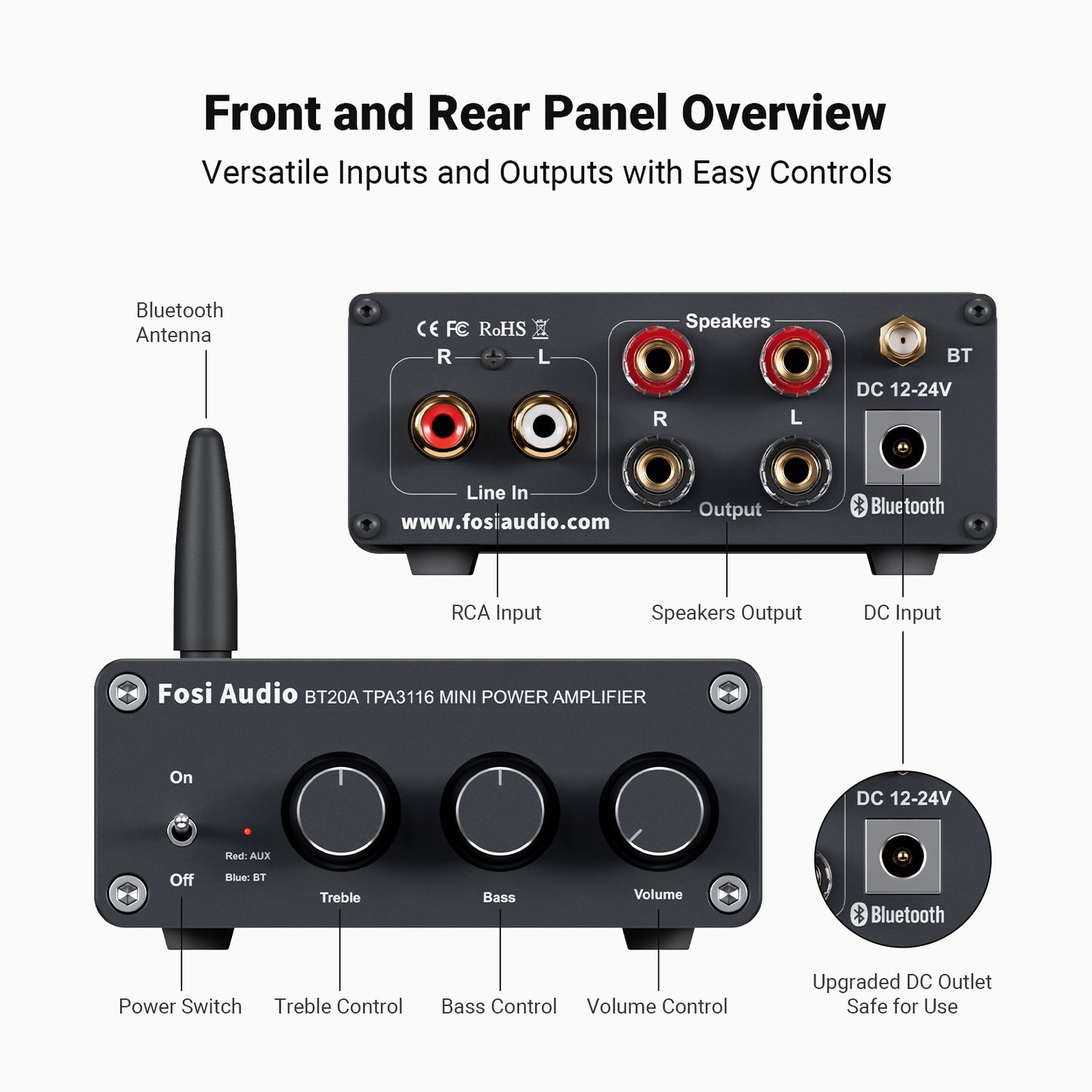 Front and Rear Panel Overview
Versatile Inputs and Outputs with Easy Controls

Bluetooth Antenna

CE FC RoHS
R L
Line In
www.fosiaudio.com
Speakers
R L
Output
BT
DC 12-24V
Bluetooth

RCA Input
Speakers Output
DC Input

Fosi Audio BT20A TPA3116 MINI POWER AMPLIFIER
On
Off
Red: AUX
Blue: BT
Treble
Bass
Volume

DC 12-24V
Bluetooth

Power Switch
Treble Control
Bass Control
Volume Control

Upgraded DC Outlet
Safe for Use