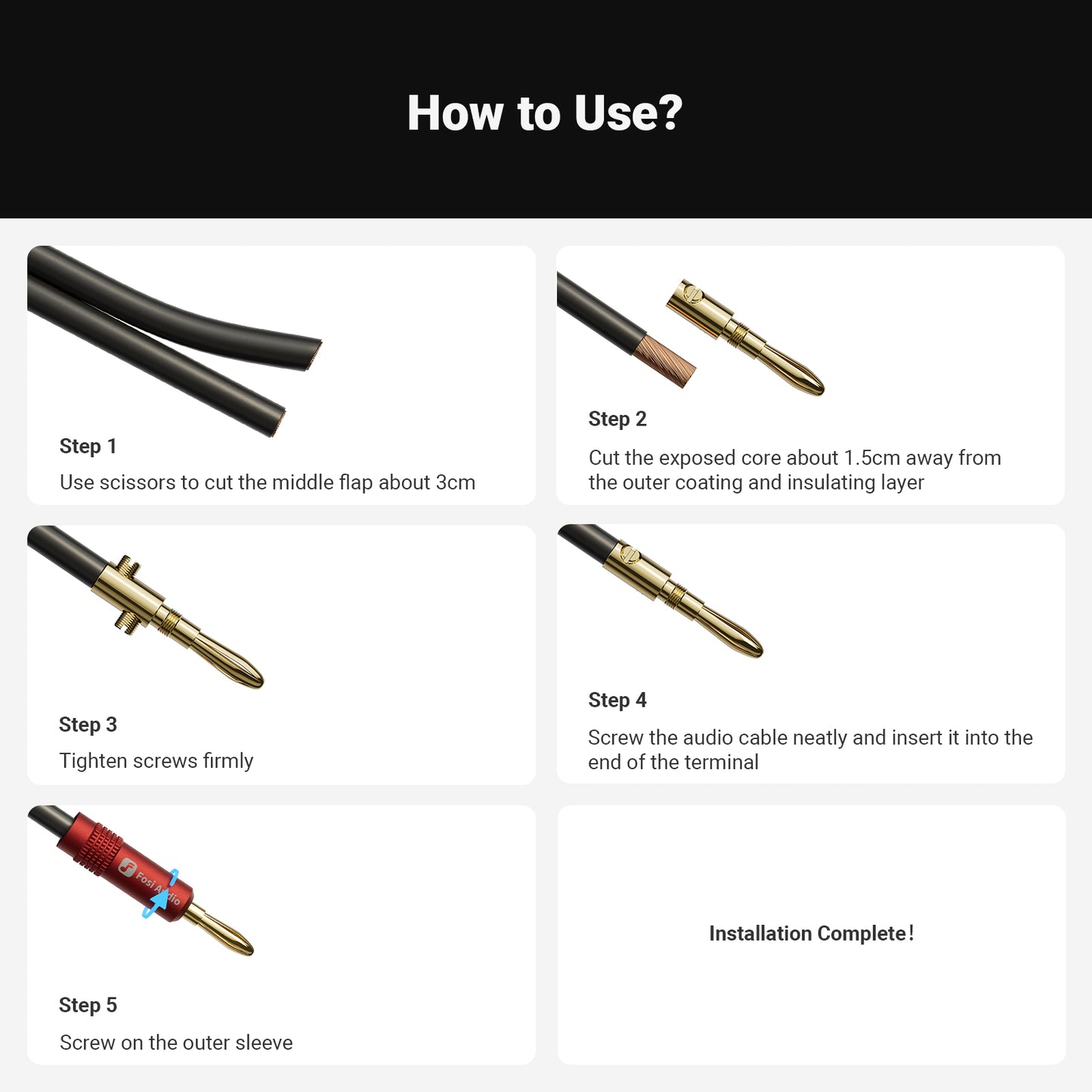 How to Use?

Step 1

Use scissors to cut the middle flap about 3cm

Step 2

Cut the exposed core about 1.5cm away from the outer coating and insulating layer

Step 3

Tighten screws firmly

Step 4

Screw the audio cable neatly and insert it into the end of the terminal

Fosi Audio

Step 5

Screw on the outer sleeve

Installation Complete!